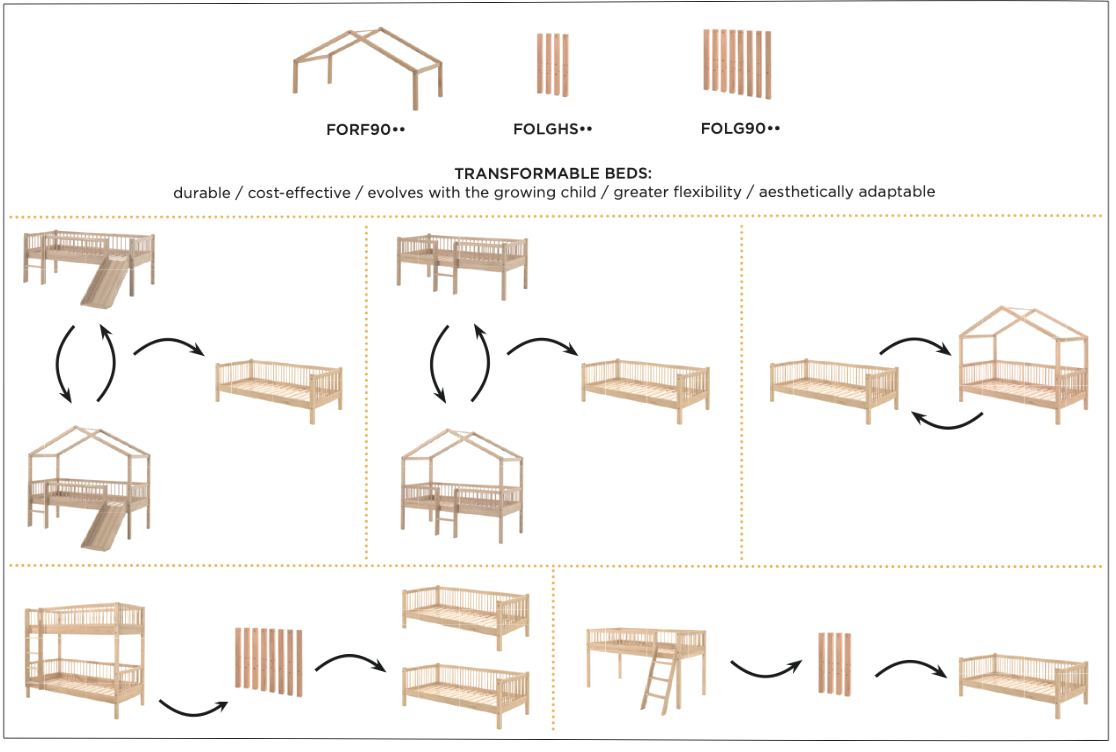 FORF90••

FOLGHS••

FOLG90••

TRANSFORMABLE BEDS:
durable / cost-effective / evolves with the growing child / greater flexibility / aesthetically adaptable